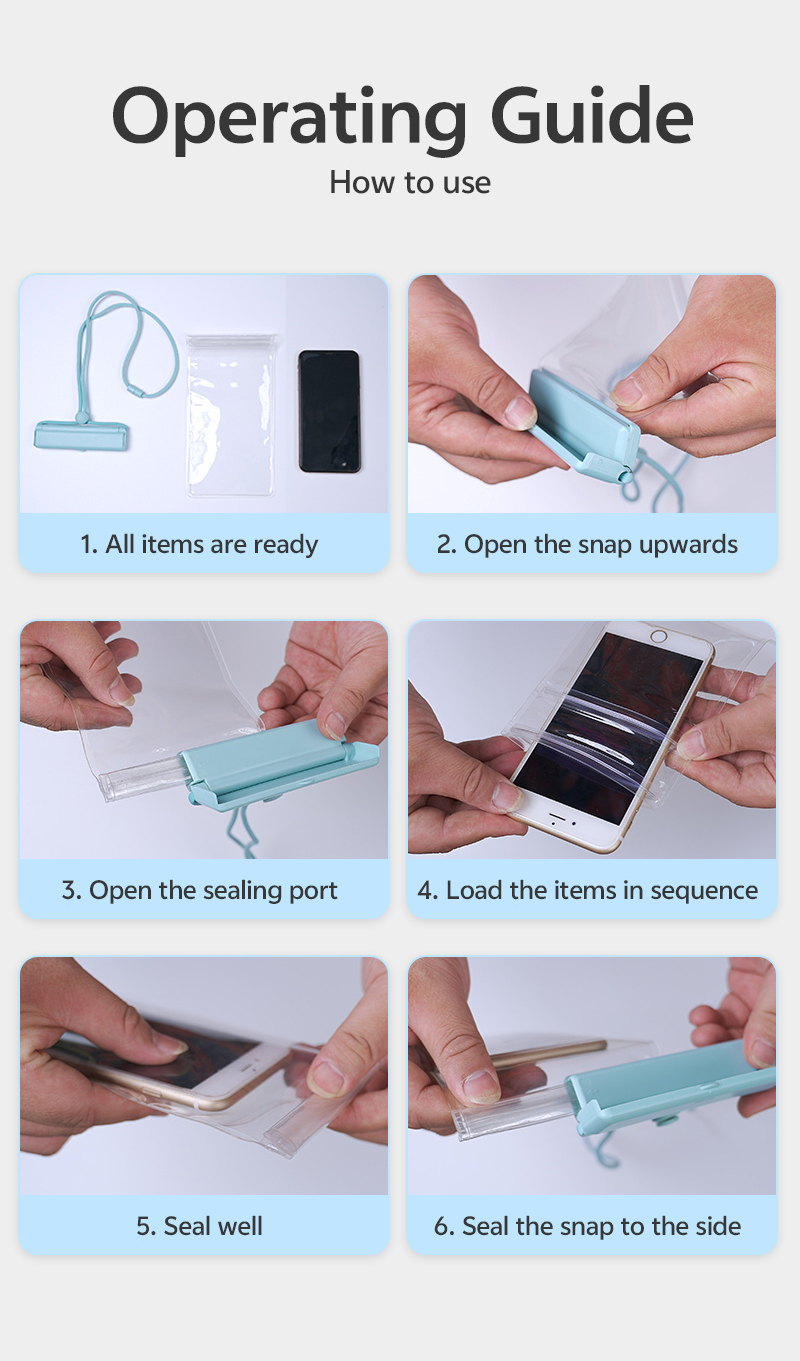 Operating Guide
How to use

1. All items are ready

2. Open the snap upwards

3. Open the sealing port

4. Load the items in sequence

5. Seal well

6. Seal the snap to the side