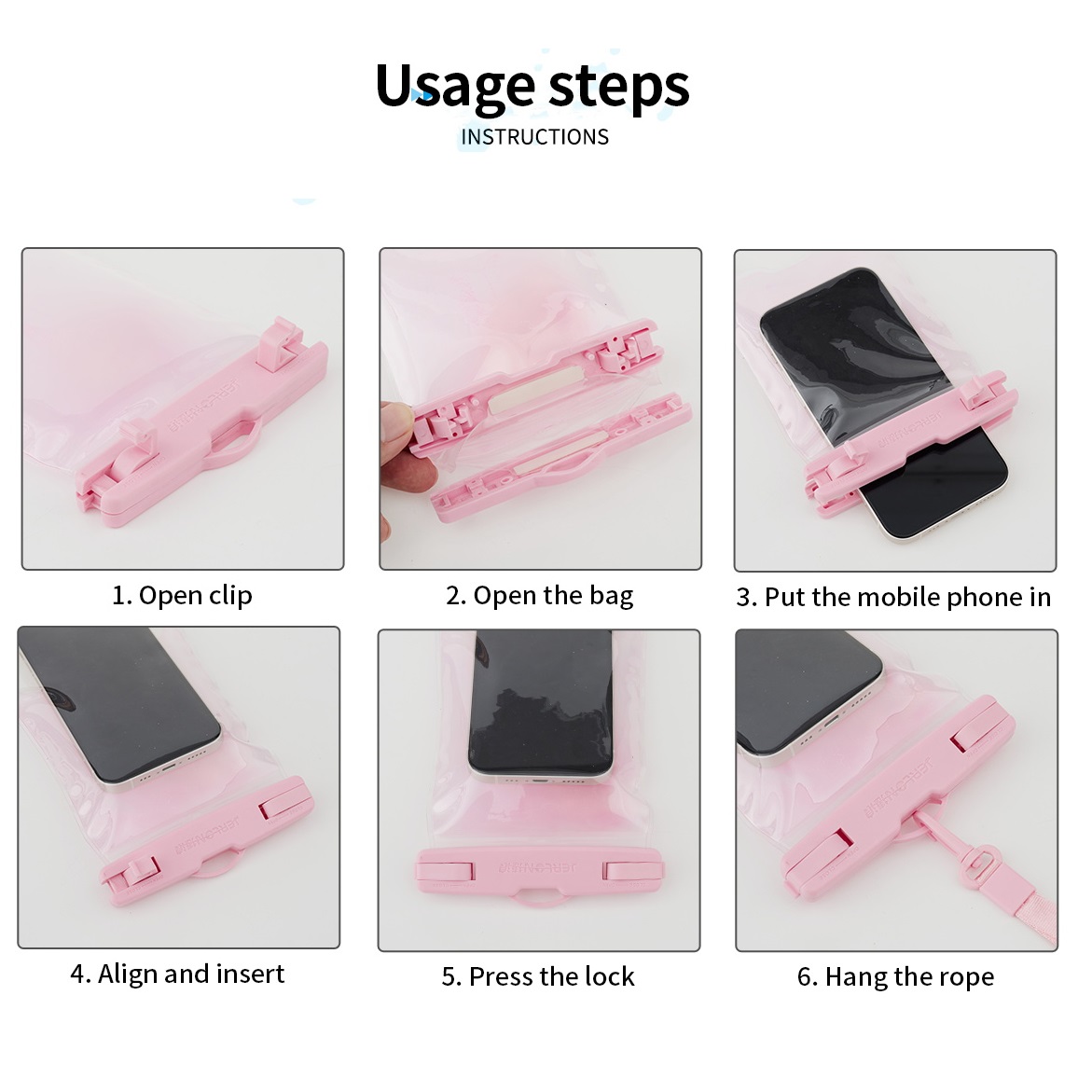 Usage steps
INSTRUCTIONS

1. Open clip

2. Open the bag

3. Put the mobile phone in

4. Align and insert

5. Press the lock

6. Hang the rope